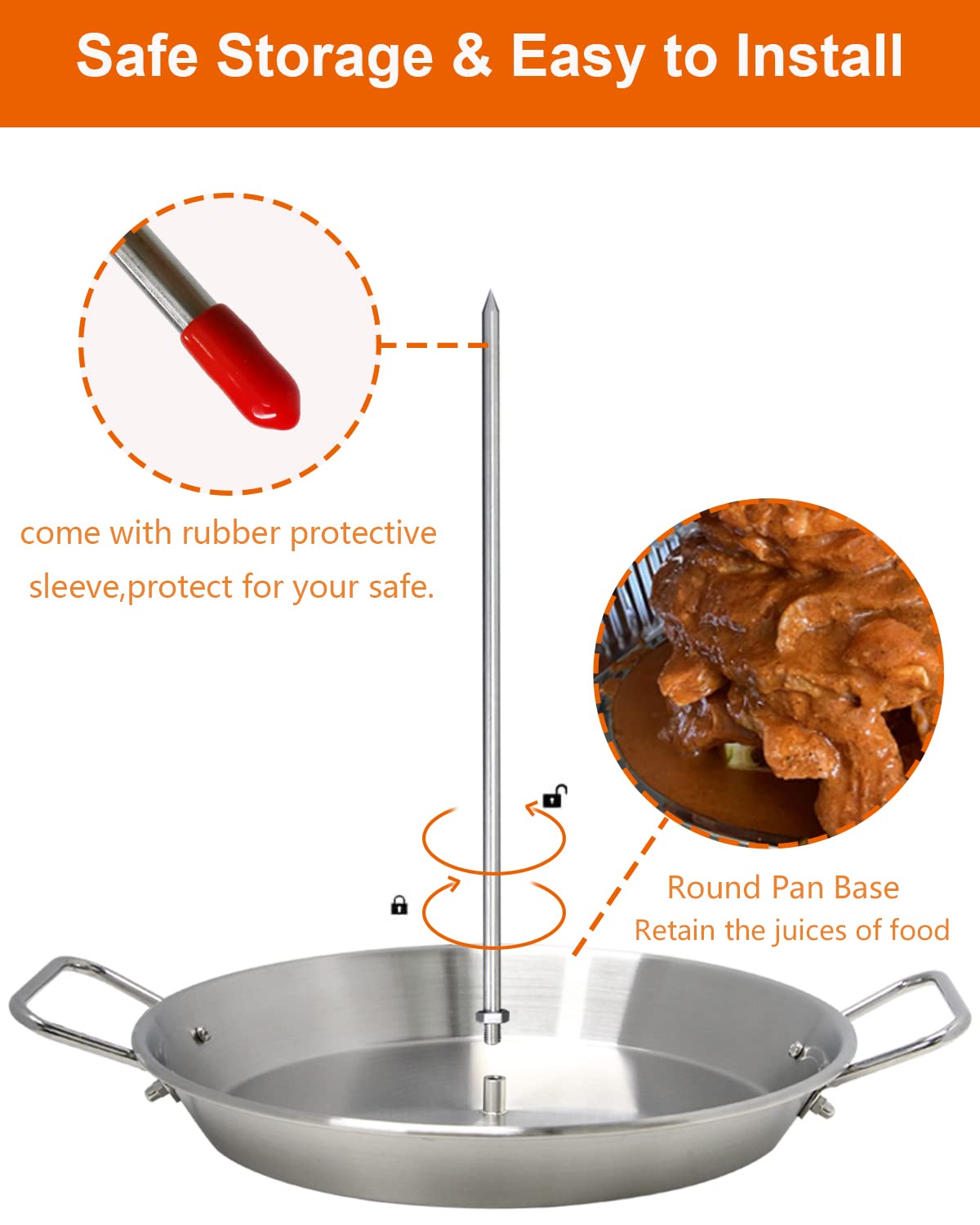 Safe Storage & Easy to Install

come with rubber protective sleeve,protect for your safe.

Round Pan Base
Retain the juices of food